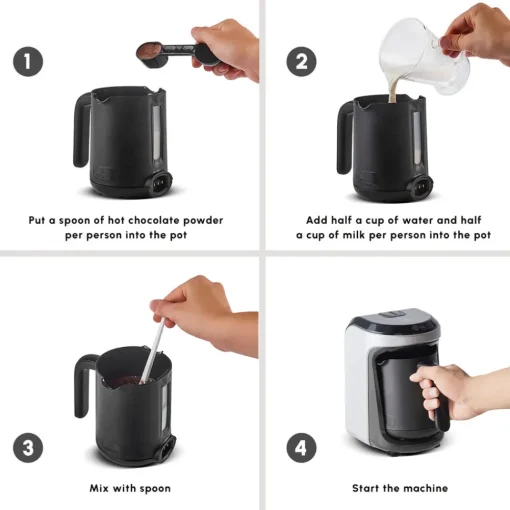 1

Put a spoon of hot chocolate powder per person into the pot

2

Add half a cup of water and half a cup of milk per person into the pot

3

Mix with spoon

4

Start the machine