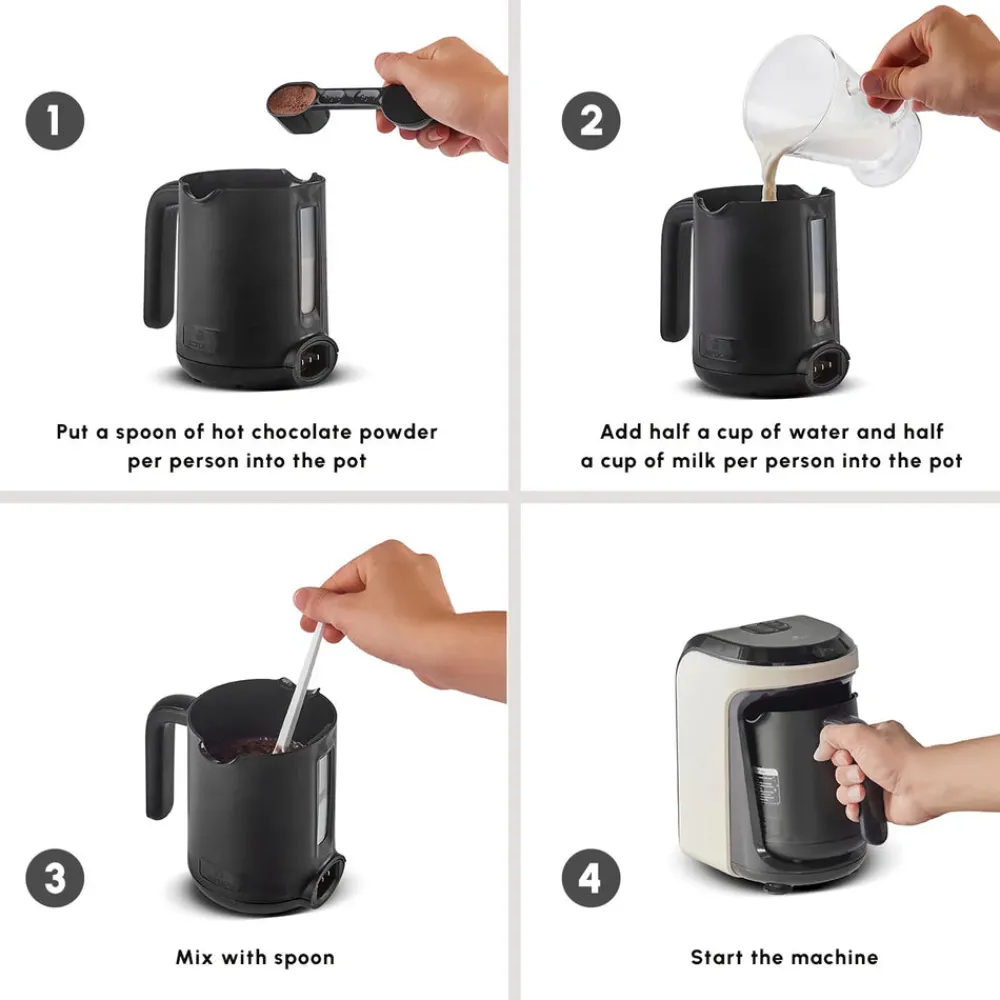 1

Put a spoon of hot chocolate powder per person into the pot

2

Add half a cup of water and half a cup of milk per person into the pot

3

Mix with spoon

4

Start the machine