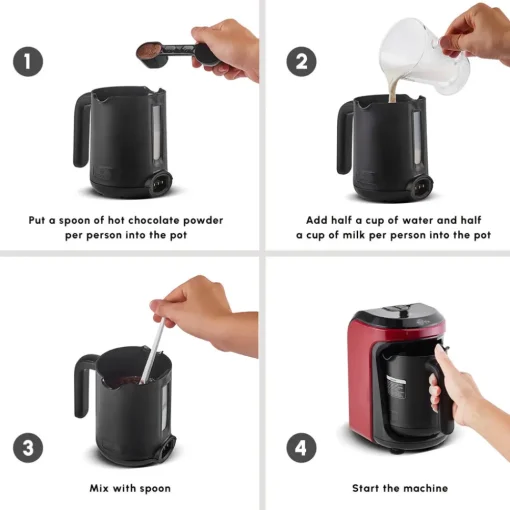 1

Put a spoon of hot chocolate powder per person into the pot

2

Add half a cup of water and half a cup of milk per person into the pot

3

Mix with spoon

4

Start the machine