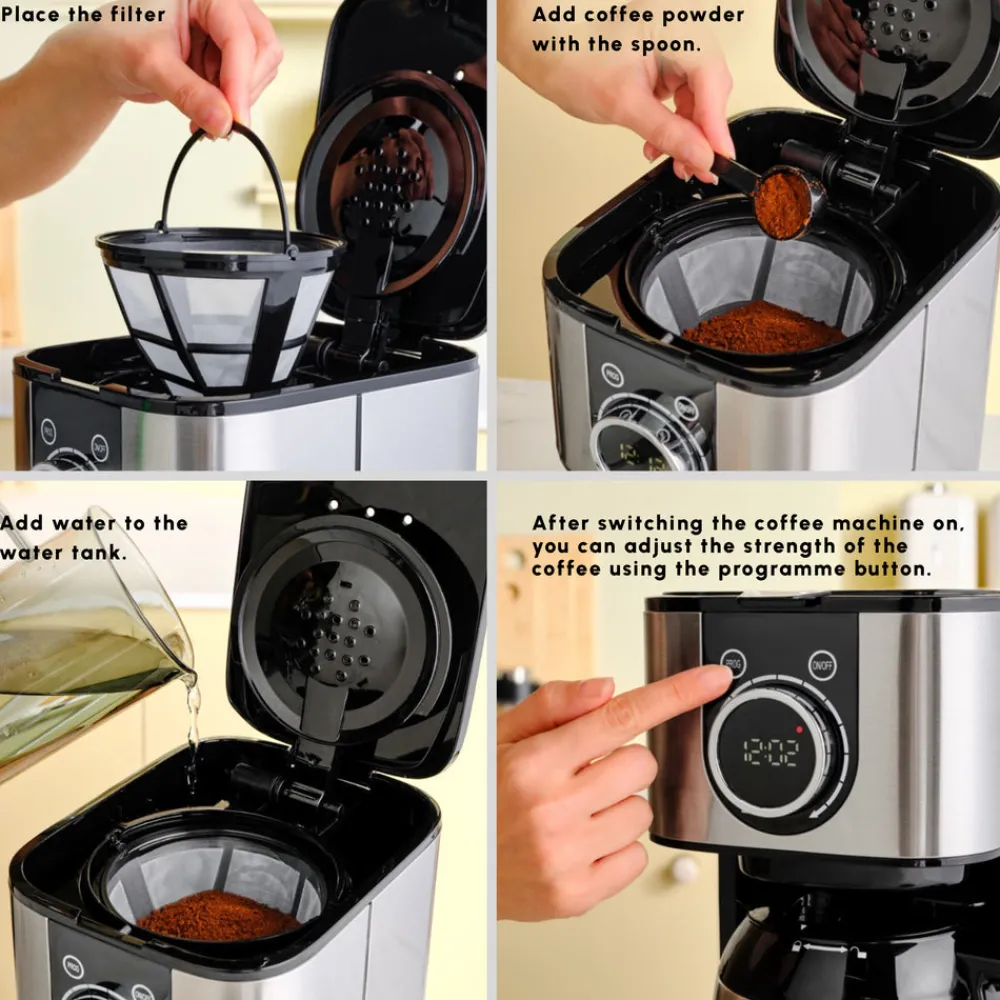 Place the filter

Add coffee powder with the spoon.

Add water to the water tank.

After switching the coffee machine on, you can adjust the strength of the coffee using the programme button.

PROG

ON/OFF

12:02